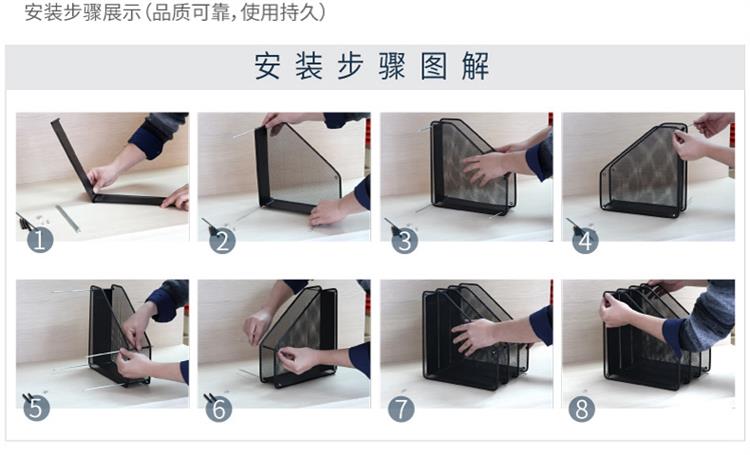 安装步骤展示(品质可靠,使用持久)

安装步骤图解

1

2

3

4

5

6

7

8